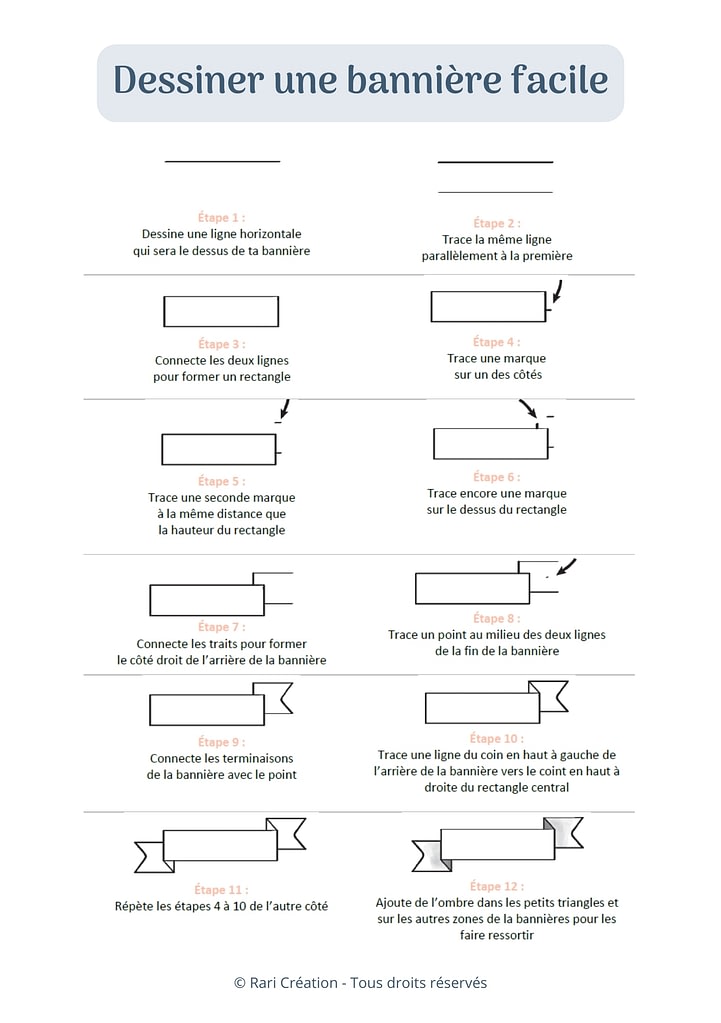 Dessiner une bannière facile

Étape 1 :
Dessine une ligne horizontale qui sera le dessus de ta bannière

Étape 2 :
Trace la même ligne parallèlement à la première

Étape 3 :
Connecte les deux lignes pour former un rectangle

Étape 4 :
Trace une marque sur un des côtés

Étape 5 :
Trace une seconde marque à la même distance que la hauteur du rectangle

Étape 6 :
Trace encore une marque sur le dessus du rectangle

Étape 7 :
Connecte les traits pour former le côté droit de l'arrière de la bannière

Étape 8 :
Trace un point au milieu des deux lignes de la fin de la bannière

Étape 9 :
Connecte les terminaisons de la bannière avec le point

Étape 10 :
Trace une ligne du coin en haut à gauche de l'arrière de la bannière vers le coint en haut à droite du rectangle central

Étape 11 :
Répète les étapes 4 à 10 de l'autre côté

Étape 12 :
Ajoute de l'ombre dans les petits triangles et sur les autres zones de la bannières pour les faire ressortir

© Rari Création - Tous droits réservés